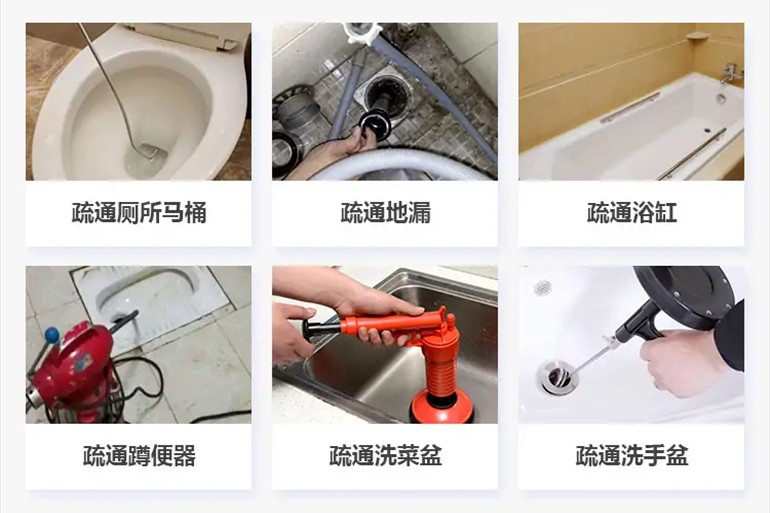 疏通厕所马桶

疏通地漏

疏通浴缸

疏通蹲便器

疏通洗菜盆

疏通洗手盆